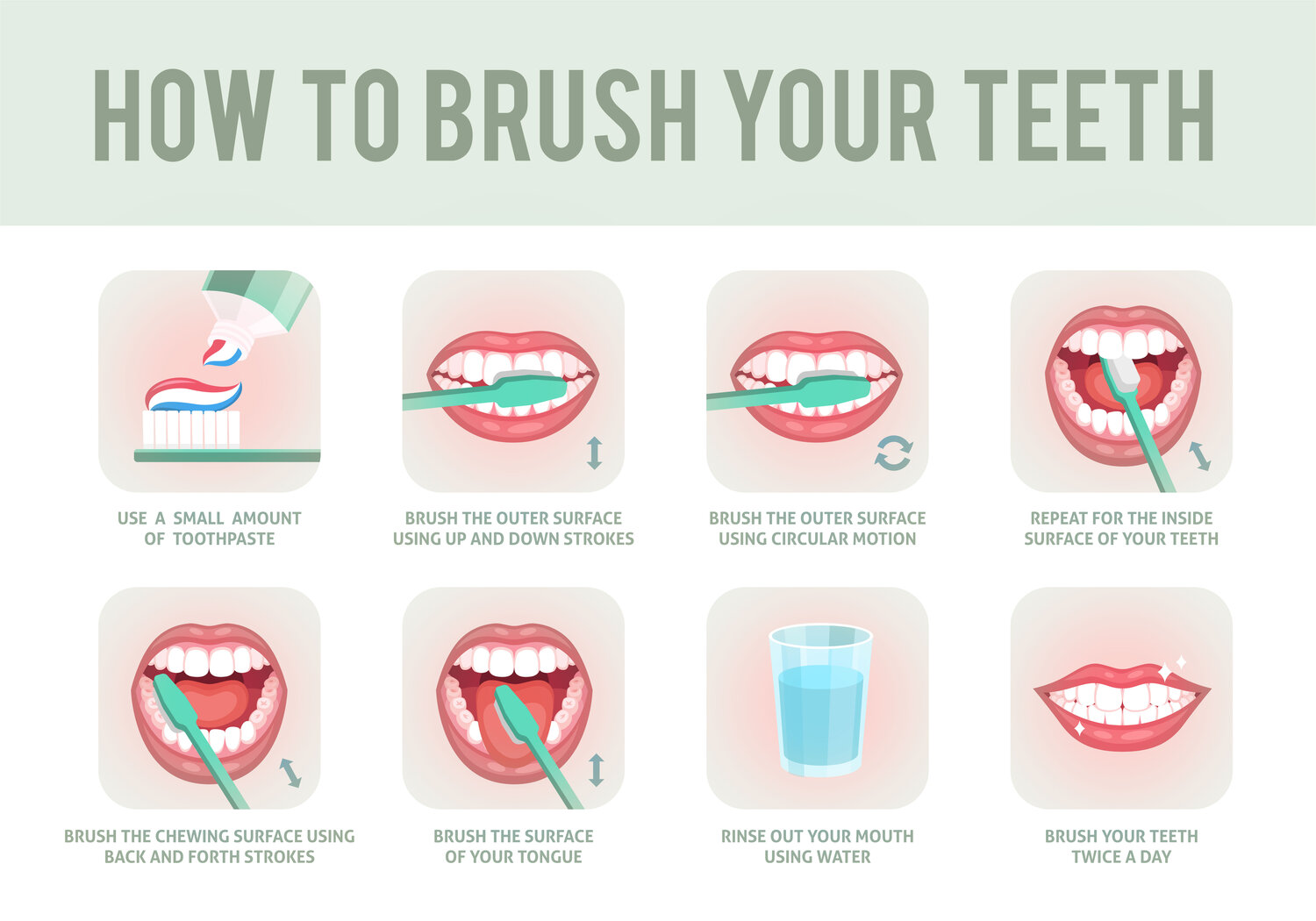 HOW TO BRUSH YOUR TEETH

USE A SMALL AMOUNT OF TOOTHPASTE

BRUSH THE OUTER SURFACE USING UP AND DOWN STROKES

BRUSH THE OUTER SURFACE USING CIRCULAR MOTION

REPEAT FOR THE INSIDE SURFACE OF YOUR TEETH

BRUSH THE CHEWING SURFACE USING BACK AND FORTH STROKES

BRUSH THE SURFACE OF YOUR TONGUE

RINSE OUT YOUR MOUTH USING WATER

BRUSH YOUR TEETH TWICE A DAY